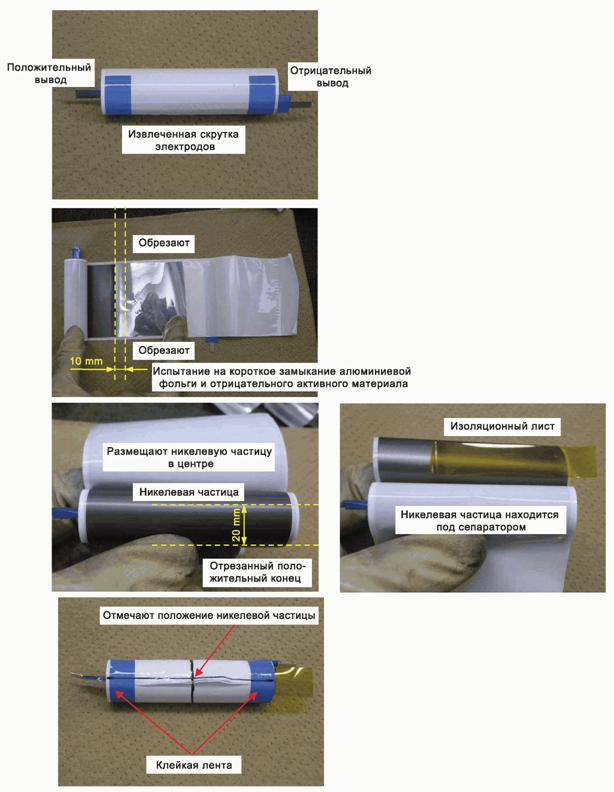 Положительный вывод

Отрицательный вывод

Извлеченная скрутка электродов

Обрезают

Обрезают

10 mm

Испытание на короткое замыкание алюминиевой фольги и отрицательного активного материала

Размещают никелевую частицу в центре

Никелевая частица

20 mm

Отрезанный положительный конец

Изоляционный лист

Никелевая частица находится под сепаратором

Отмечают положение никелевой частицы

Клейкая лента