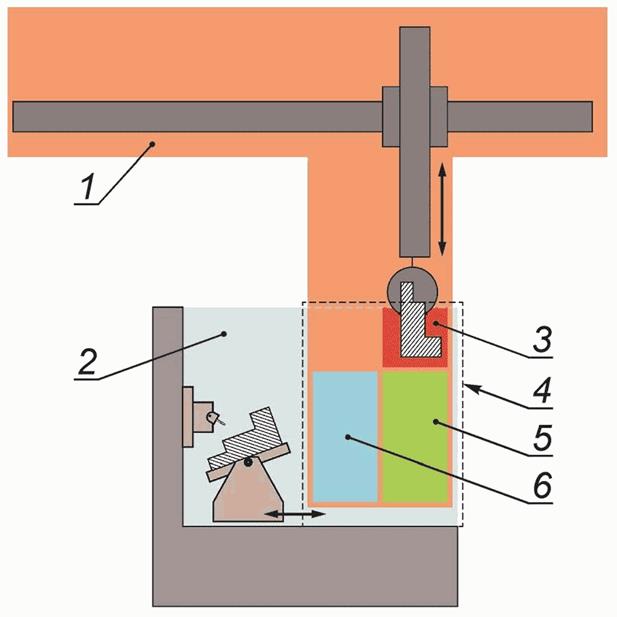 1
2
3
4
5
6