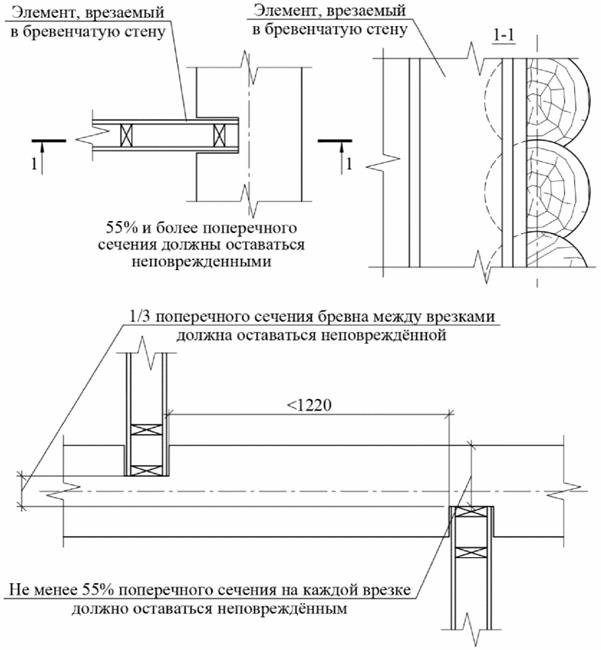 Элемент, врезаемый в бревенчатую стену

Элемент, врезаемый в бревенчатую стену

1-1

1

1

55% и более поперечного сечения должны оставаться неповрежденными

1/3 поперечного сечения бревна между врезками должна оставаться неповреждённой

<1220

Не менее 55% поперечного сечения на каждой врезке должно оставаться неповреждённым