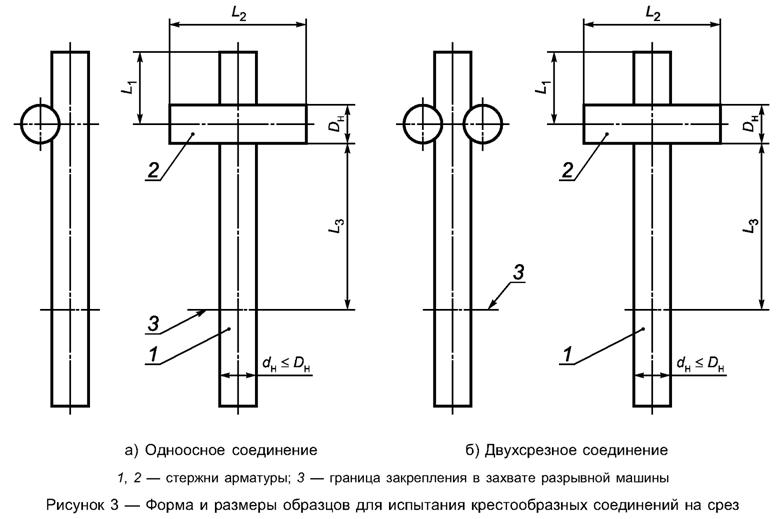 $L_2$

$L_1$

$D_н$

2

$L_3$

3

1

$d_н \leq D_н$

$L_2$

$L_1$

$D_н$

2

$L_3$

3

1

$d_н \leq D_н$

а) Одноосное соединение

б) Двухсрезное соединение

1, 2 — стержни арматуры; 3 — граница закрепления в захвате разрывной машины

Рисунок 3 — Форма и размеры образцов для испытания крестообразных соединений на срез