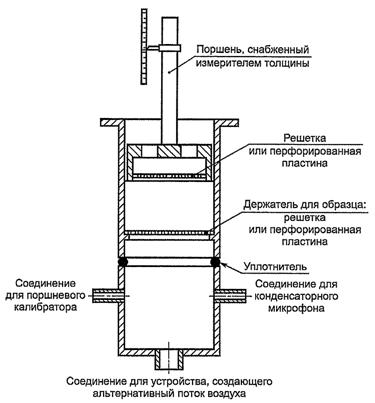 Поршень, снабженный измерителем толщины

Решетка или перфорированная пластина

Держатель для образца: решетка или перфорированная пластина

Уплотнитель

Соединение для поршневого калибратора

Соединение для конденсаторного микрофона

Соединение для устройства, создающего альтернативный поток воздуха