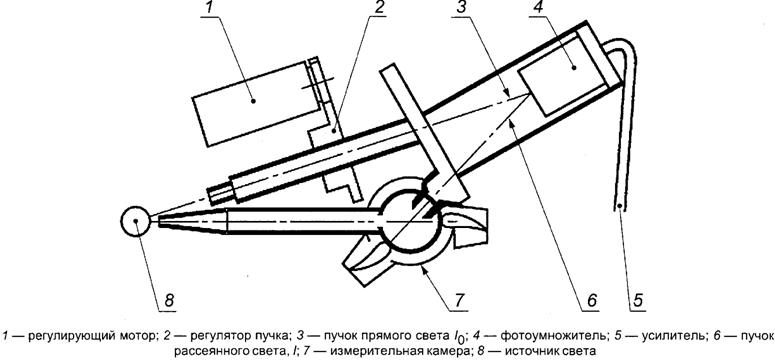 1
2
3
4
8
7
6
5

1 — регулирующий мотор; 2 — регулятор пучка; 3 — пучок прямого света $I_0$; 4 — фотоумножитель; 5 — усилитель; 6 — пучок рассеянного света, $I$; 7 — измерительная камера; 8 — источник света