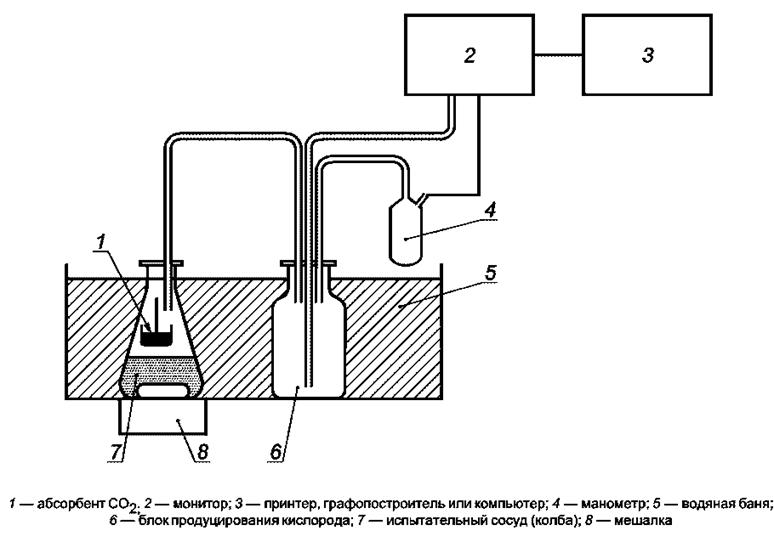 2

3

4

1

5

7

8

6

1 — абсорбент $CO_2$, 2 — монитор; 3 — принтер, графопостроитель или компьютер; 4 — манометр; 5 — водяная баня; 6 — блок продуцирования кислорода; 7 — испытательный сосуд (колба); 8 — мешалка