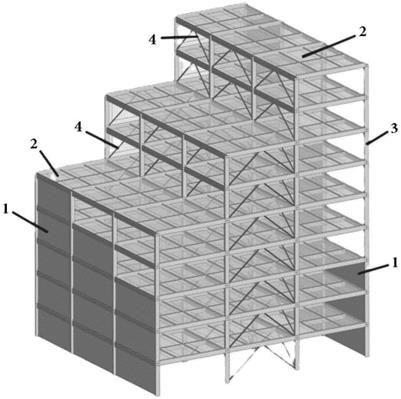 4
2
4
3
2
1
1