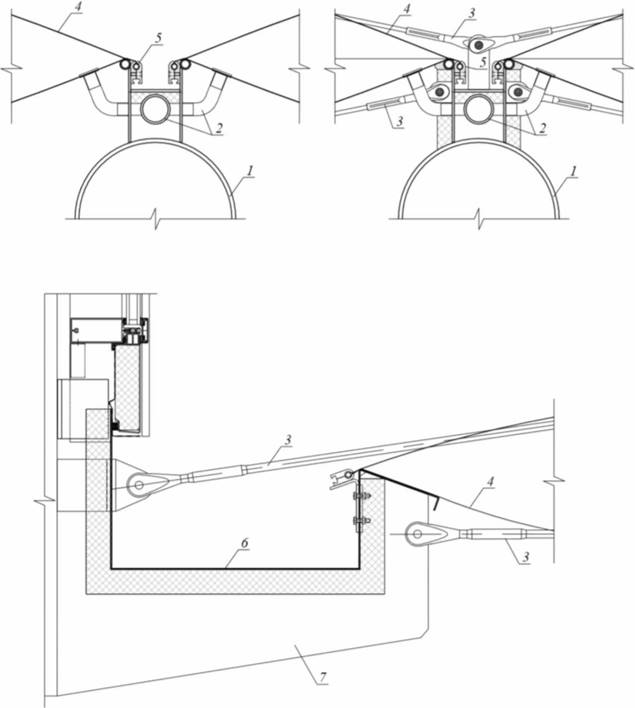 4
5
2
1
4
3
5
3
2
1
3
4
6
3
7