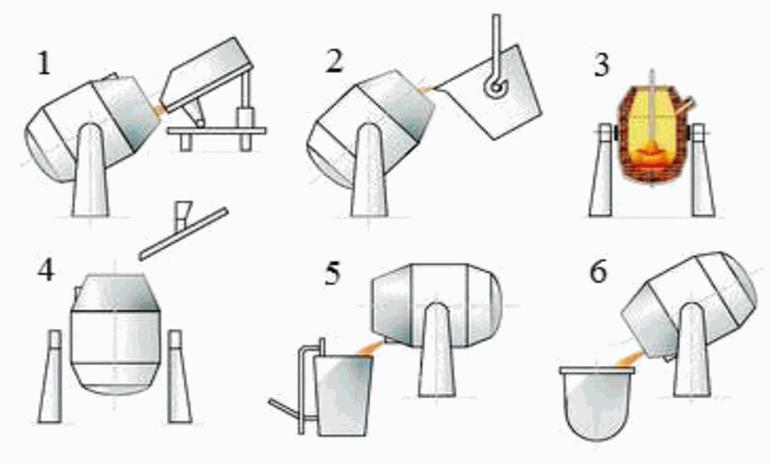 1
2
3
4
5
6