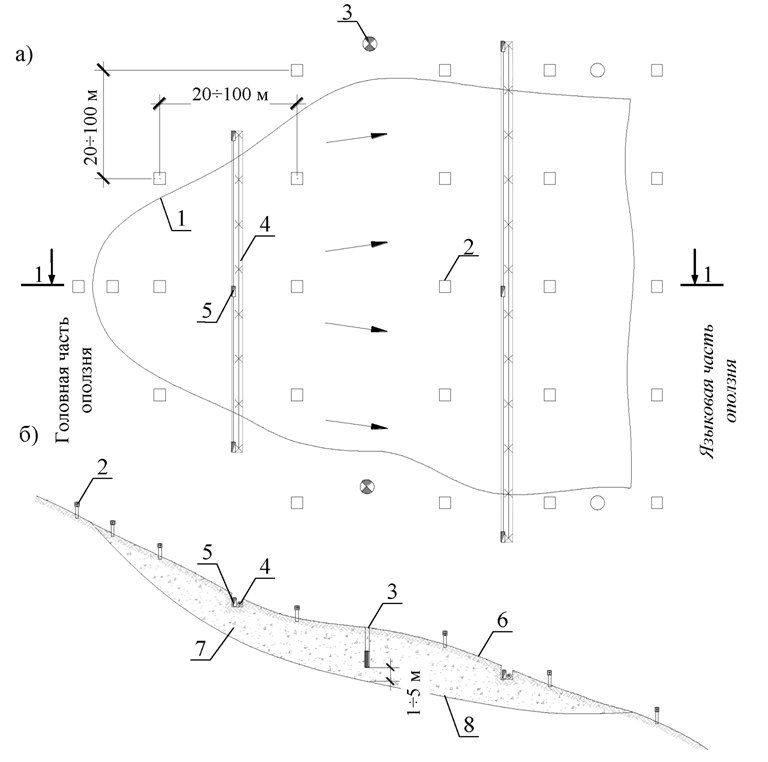 а)

3

20÷100 м

20÷100 м

1

4

2

1

1

5

Головная часть оползня

Языковая часть оползня

б)

2

5

4

3

6

7

1÷5 м

8