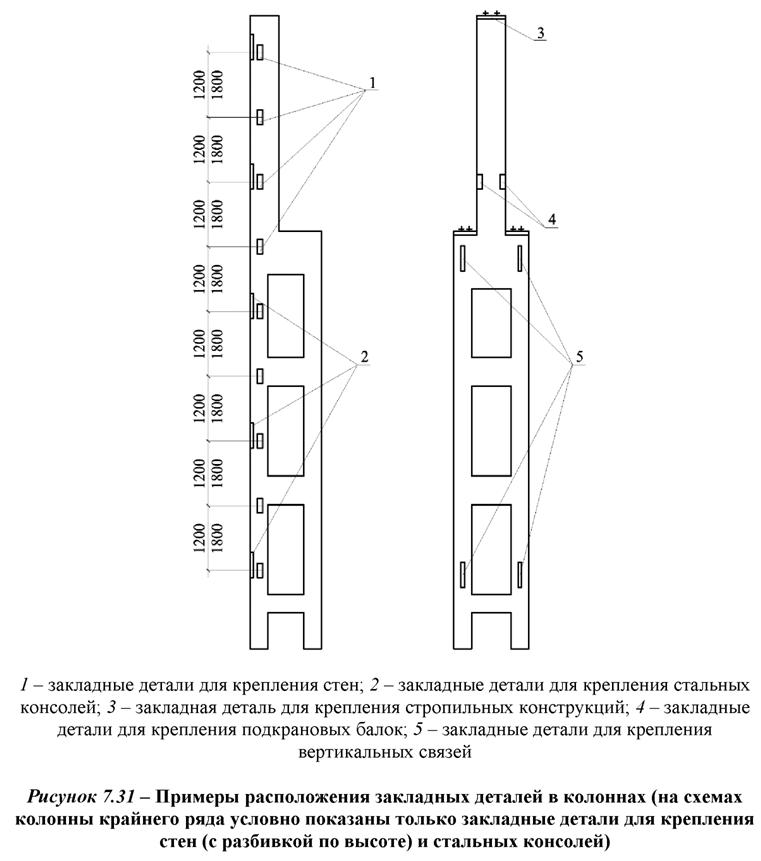 1200
1800
1200
1800
1200
1800
1200
1800
1200
1800
1200
1800
1200
1800
1200
1800

1
2
3
4
5

1 – закладные детали для крепления стен; 2 – закладные детали для крепления стальных консолей; 3 – закладная деталь для крепления стропильных конструкций; 4 – закладные детали для крепления подкрановых балок; 5 – закладные детали для крепления вертикальных связей

Рисунок 7.31 – Примеры расположения закладных деталей в колоннах (на схемах колонны крайнего ряда условно показаны только закладные детали для крепления стен (с разбивкой по высоте) и стальных консолей)