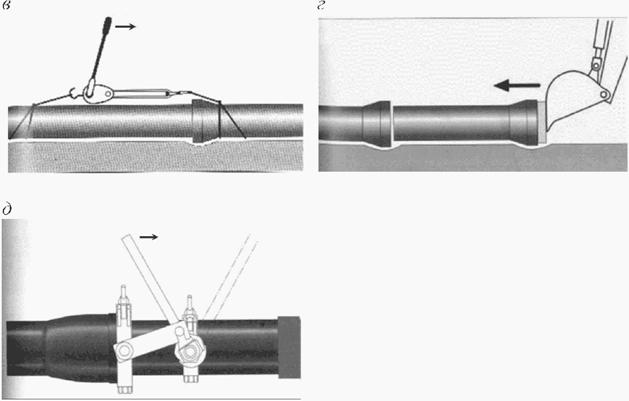 в

г

д