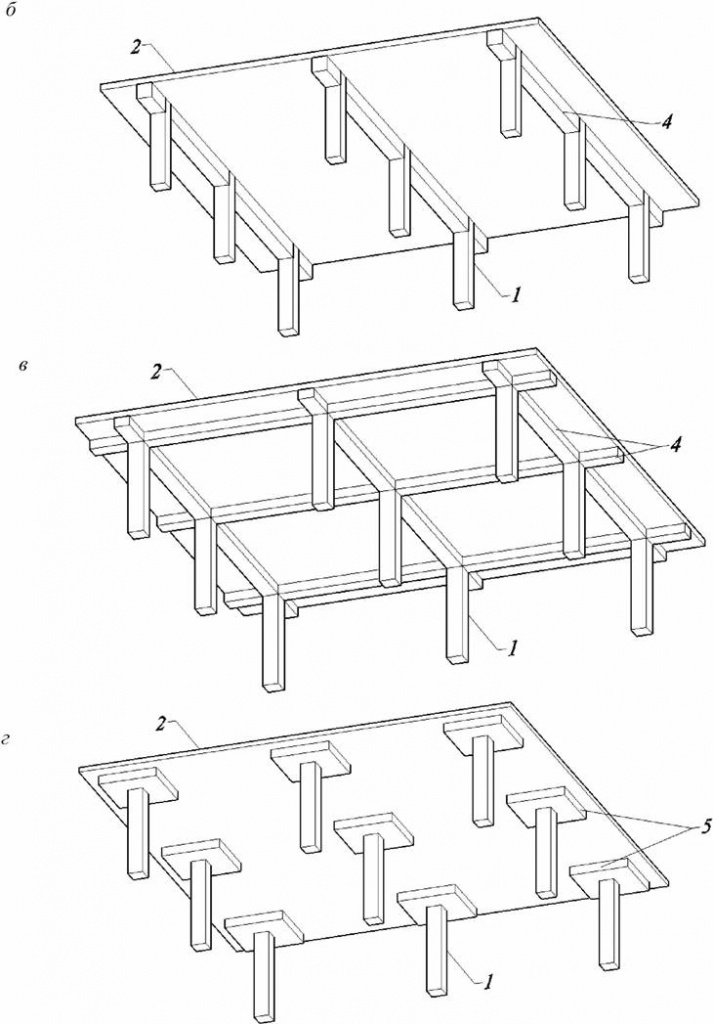 б

2

4

1

в

2

4

1

г

2

5

1