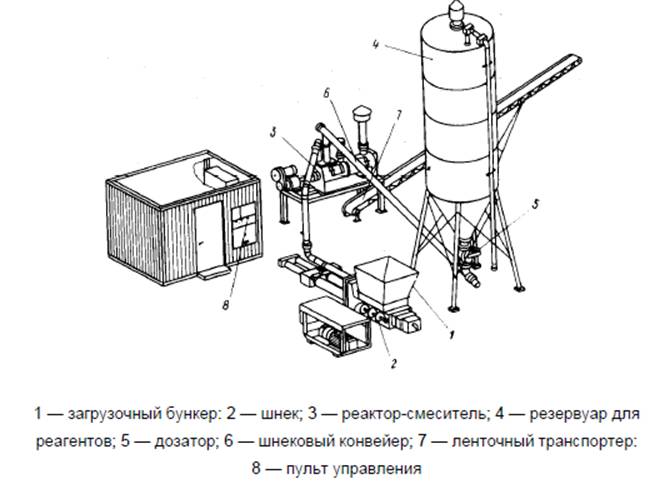 4

6

7

3

5

8

1

2

1 — загрузочный бункер: 2 — шнек; 3 — реактор-смеситель; 4 — резервуар для реагентов; 5 — дозатор; 6 — шнековый конвейер; 7 — ленточный транспортер: 8 — пульт управления