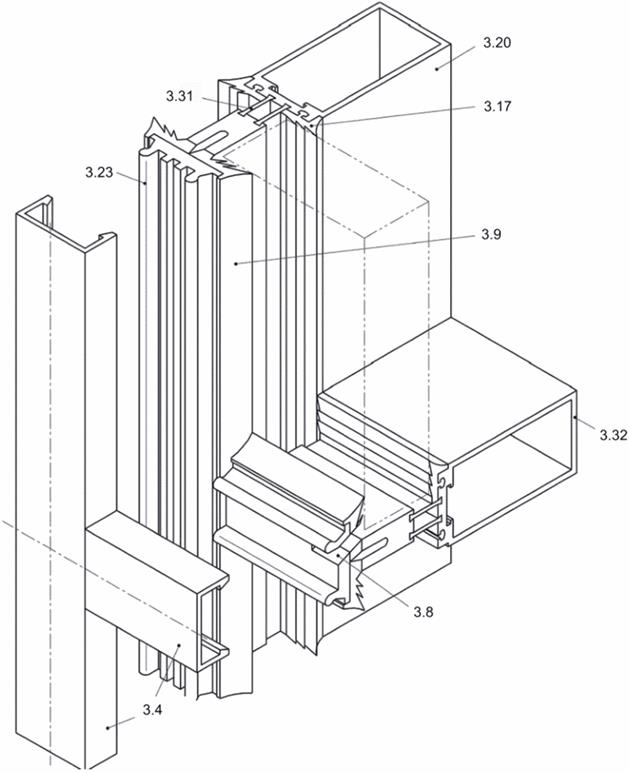 3.20
3.31
3.17
3.23
3.9
3.32
3.8
3.4