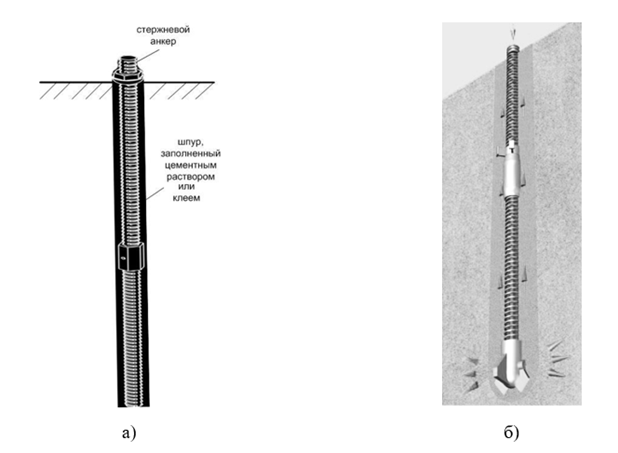 стержневой анкер

шпур, заполненный цементным раствором или клеем

а)

б)