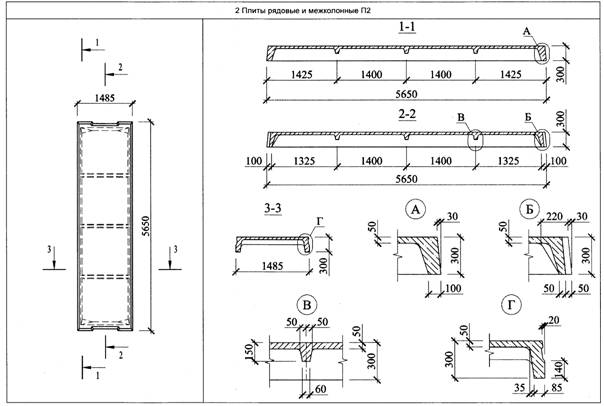 2 Плиты рядовые и межколонные П2

1
2
1485
5650
3
3
2
1

1-1
А
1425
1400
1400
1425
300
5650

2-2
В
Б
300
100
1325
1400
1400
1325
100
5650

3-3
Г
1485
300

А
30
50
300
100

Б
220
30
50
300
50
50

В
50
50
50
150
300
60

Г
20
50
300
140
35
85