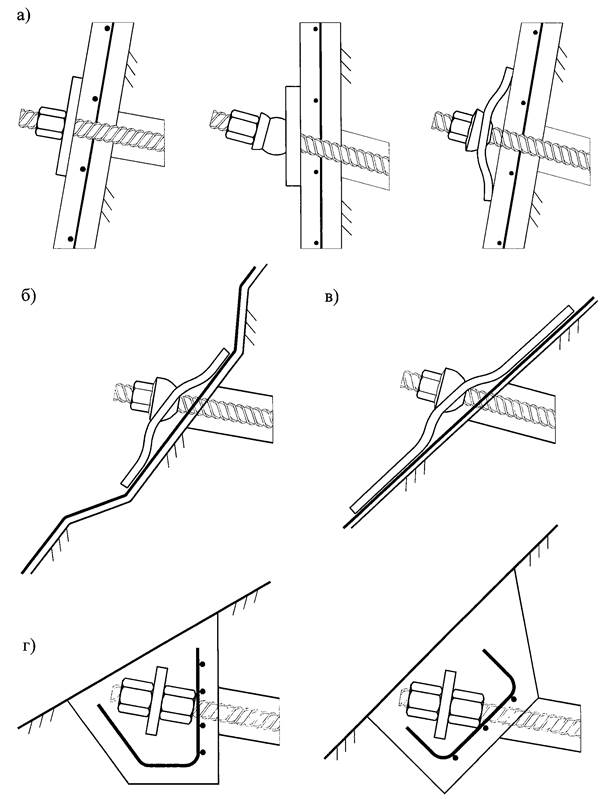 а)

б)

в)

г)