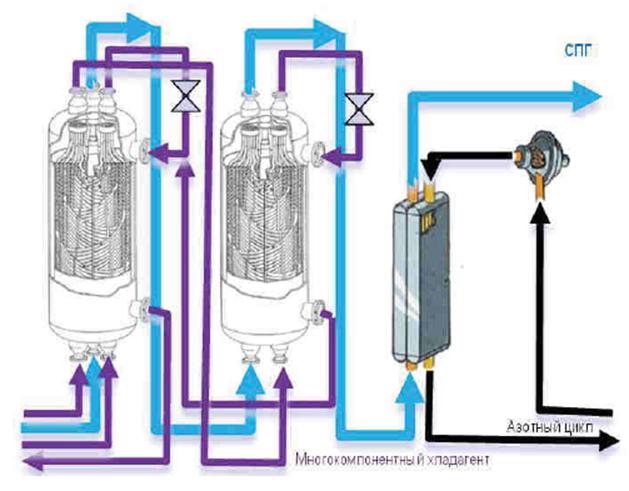 СПГ

Азотный цикл

Многокомпонентный хладагент