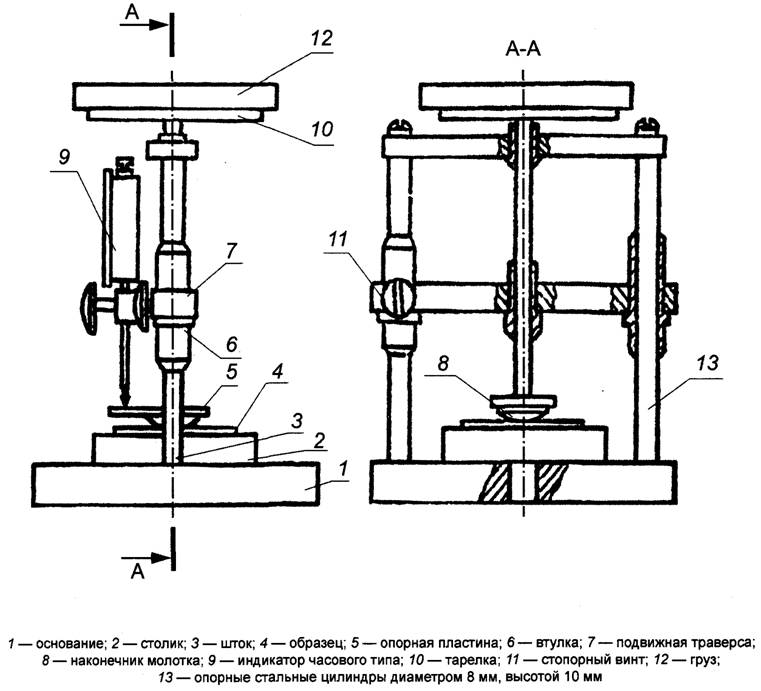 A
12
10
9
7
6
5
4
3
2
1
A
A-A
11
8
13

1 — основание; 2 — столик; 3 — шток; 4 — образец; 5 — опорная пластина; 6 — втулка; 7 — подвижная траверса; 8 — наконечник молотка; 9 — индикатор часового типа; 10 — тарелка; 11 — стопорный винт; 12 — груз; 13 — опорные стальные цилиндры диаметром 8 мм, высотой 10 мм