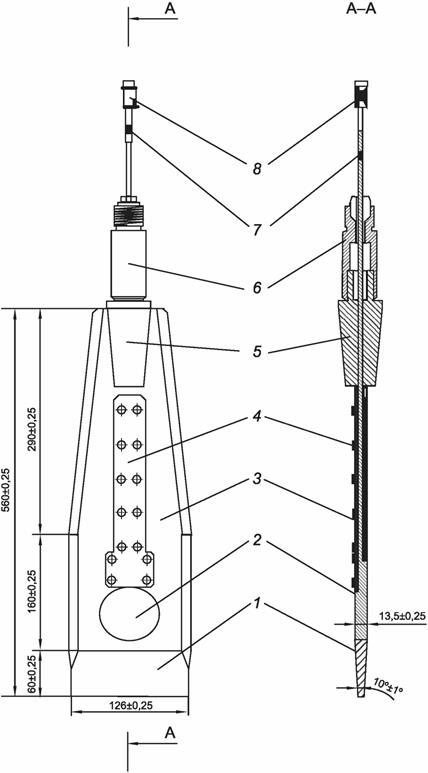 A

A–A

8

7

6

5

4

3

2

1

560±0,25

290±0,25

160±0,25

60±0,25

126±0,25

13,5±0,25

10°±1°

A