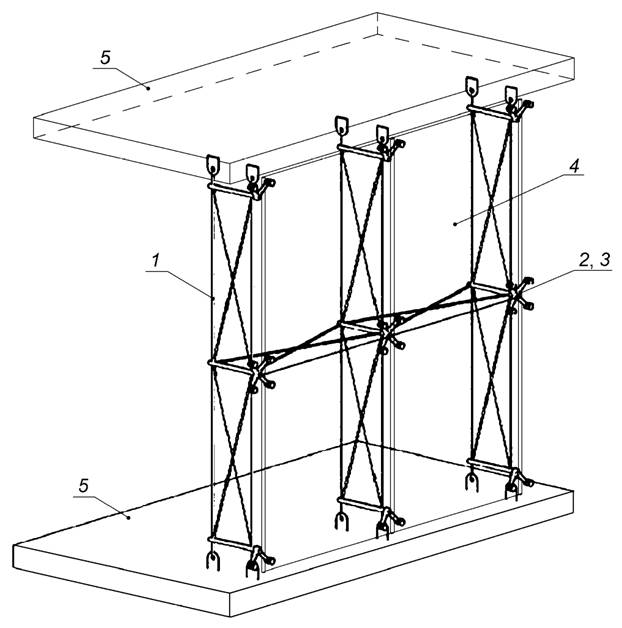 5
4
1
2, 3
5