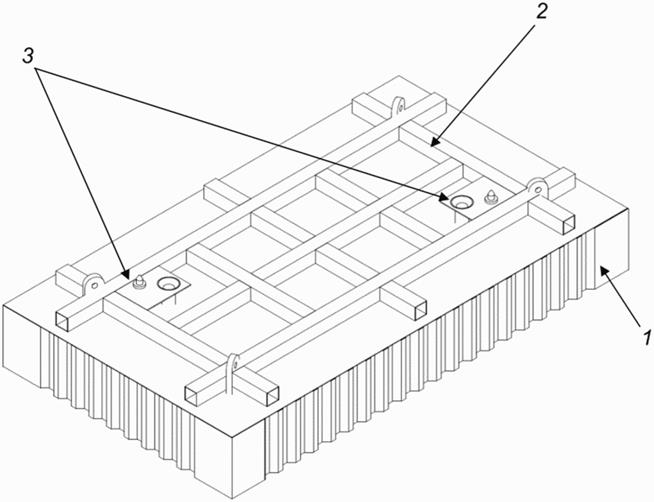 3
2
1