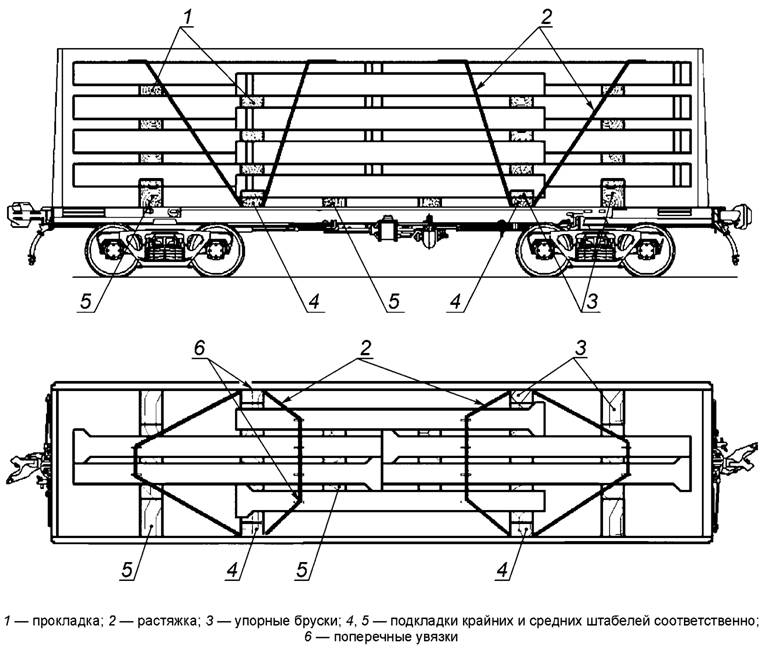 1
2
5
4
5
4
3
6
2
3
5
4
5
4

1 — прокладка; 2 — растяжка; 3 — упорные бруски; 4, 5 — подкладки крайних и средних штабелей соответственно; 6 — поперечные увязки