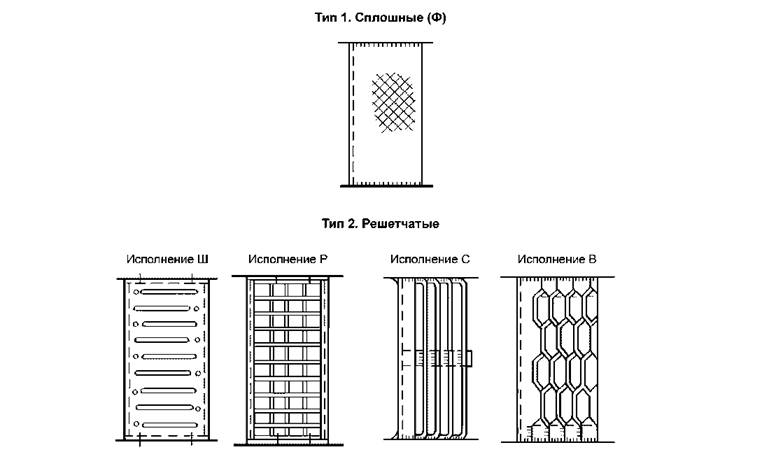 Тип 1. Сплошные (Ф)

Тип 2. Решетчатые

Исполнение Ш

Исполнение Р

Исполнение С

Исполнение В