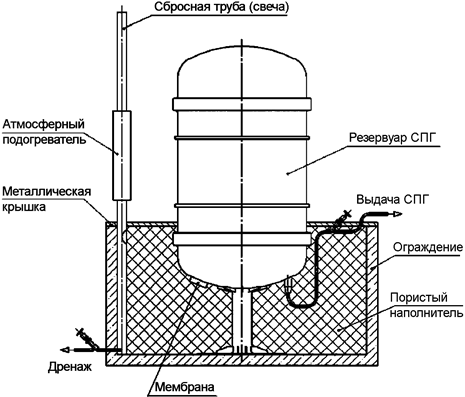 Сбросная труба (свеча)

Атмосферный подогреватель

Резервуар СПГ

Металлическая крышка

Выдача СПГ

Ограждение

Пористый наполнитель

Дренаж

Мембрана