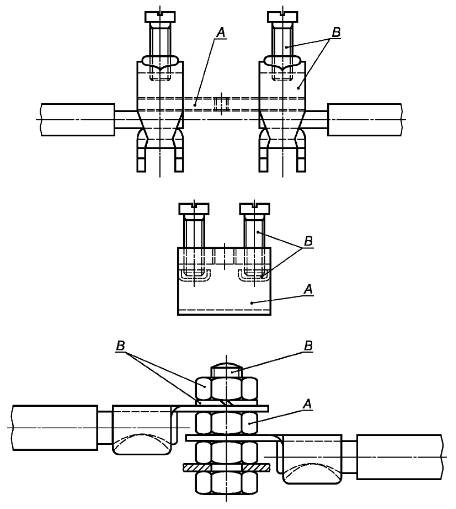 A
B
B
A
B
B
A