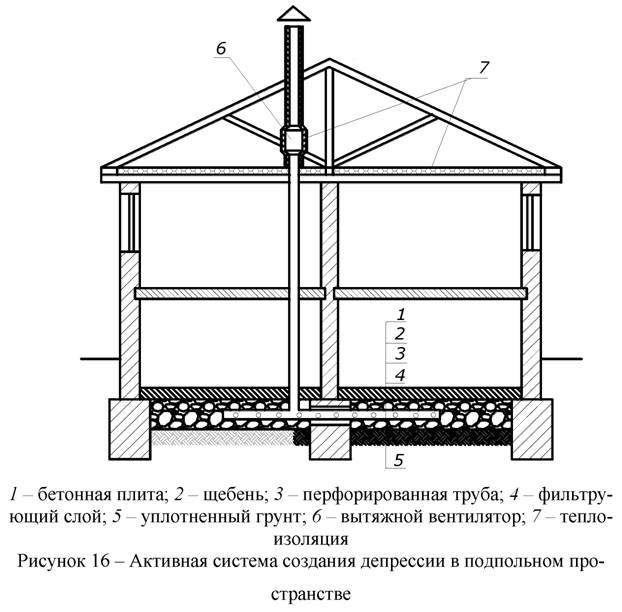 6

7

1

2

3

4

5

1 – бетонная плита; 2 – щебень; 3 – перфорированная труба; 4 – фильтрующий слой; 5 – уплотненный грунт; 6 – вытяжной вентилятор; 7 – теплоизоляция

Рисунок 16 – Активная система создания депрессии в подпольном пространстве