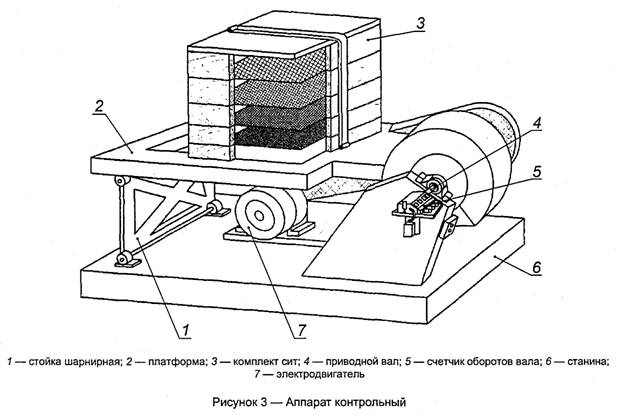 3

2

4

5

6

1

7

1 — стойка шарнирная; 2 — платформа; 3 — комплект сит; 4 — приводной вал; 5 — счетчик оборотов вала; 6 — станина; 7 — электродвигатель

Рисунок 3 — Аппарат контрольный