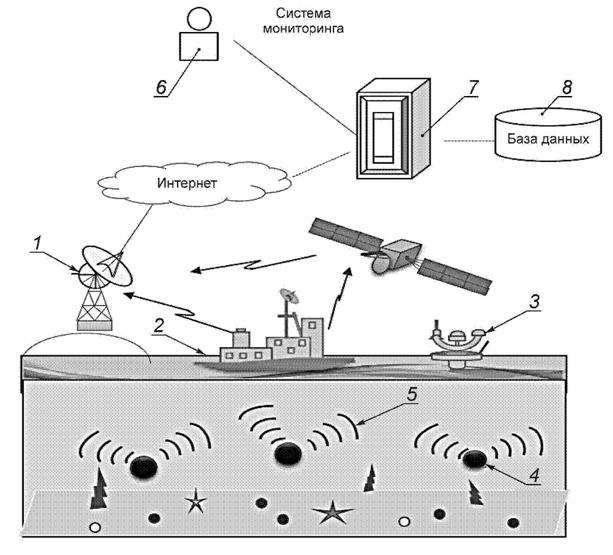 Система мониторинга

6

7

8

База данных

Интернет

1

2

3

5

4