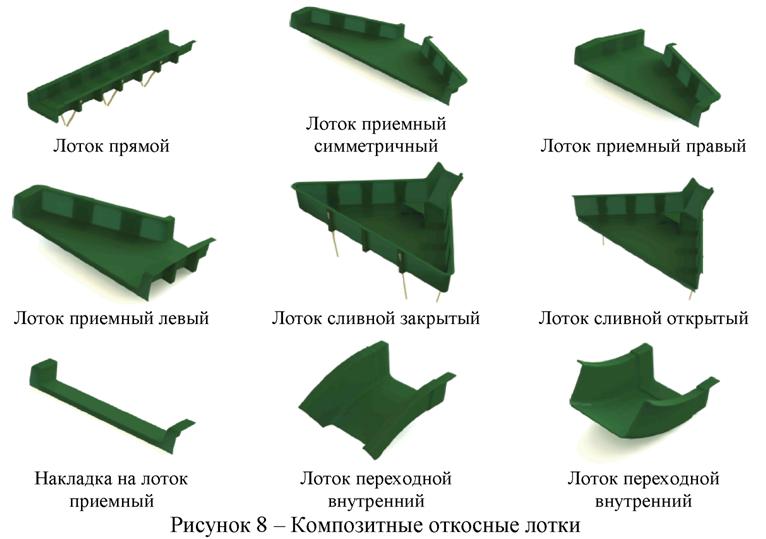 Лоток прямой

Лоток приемный симметричный

Лоток приемный правый

Лоток приемный левый

Лоток сливной закрытый

Лоток сливной открытый

Накладка на лоток приемный

Лоток переходной внутренний

Лоток переходной внутренний

Рисунок 8 – Композитные откосные лотки