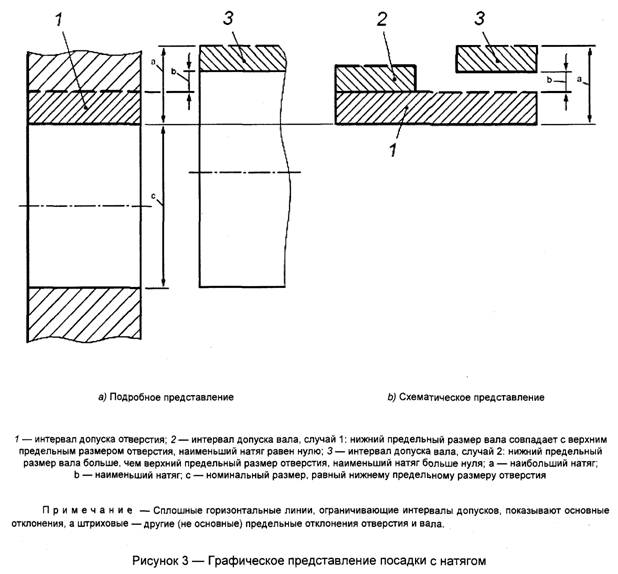 1

3

a

b

c

2

3

b

a

1

a) Подробное представление

b) Схематическое представление

1 — интервал допуска отверстия; 2 — интервал допуска вала, случай 1: нижний предельный размер вала совпадает с верхним предельным размером отверстия, наименьший натяг равен нулю; 3 — интервал допуска вала, случай 2: нижний предельный размер вала больше, чем верхний предельный размер отверстия, наименьший натяг больше нуля; a — наибольший натяг; b — наименьший натяг; c — номинальный размер, равный нижнему предельному размеру отверстия

Примечание — Сплошные горизонтальные линии, ограничивающие интервалы допусков, показывают основные отклонения, а штриховые — другие (не основные) предельные отклонения отверстия и вала.

Рисунок 3 — Графическое представление посадки с натягом