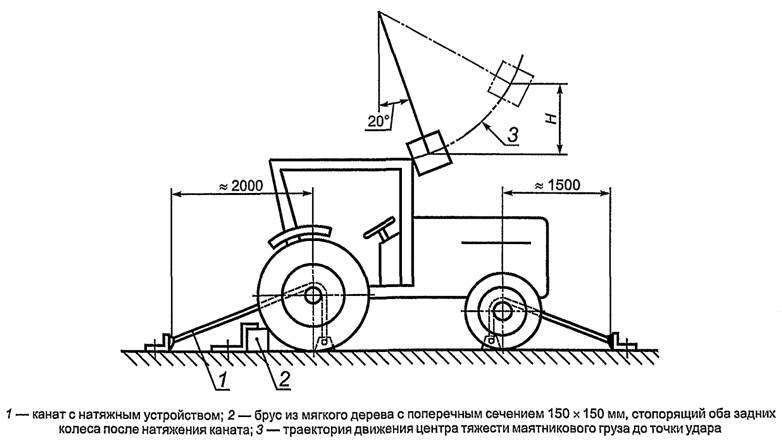 20°
3
H
≈ 2000
≈ 1500
1
2

1 — канат с натяжным устройством; 2 — брус из мягкого дерева с поперечным сечением 150 × 150 мм, стопорящий оба задних колеса после натяжения каната; 3 — траектория движения центра тяжести маятникового груза до точки удара