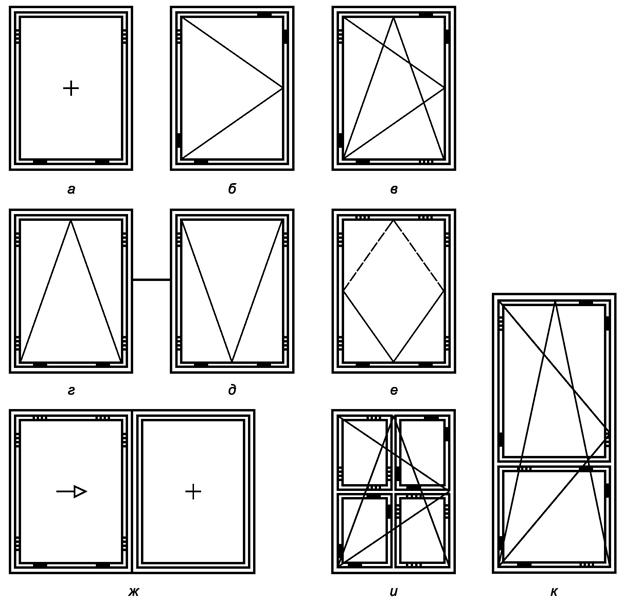 а
б
в
г
д
е
ж
и
к