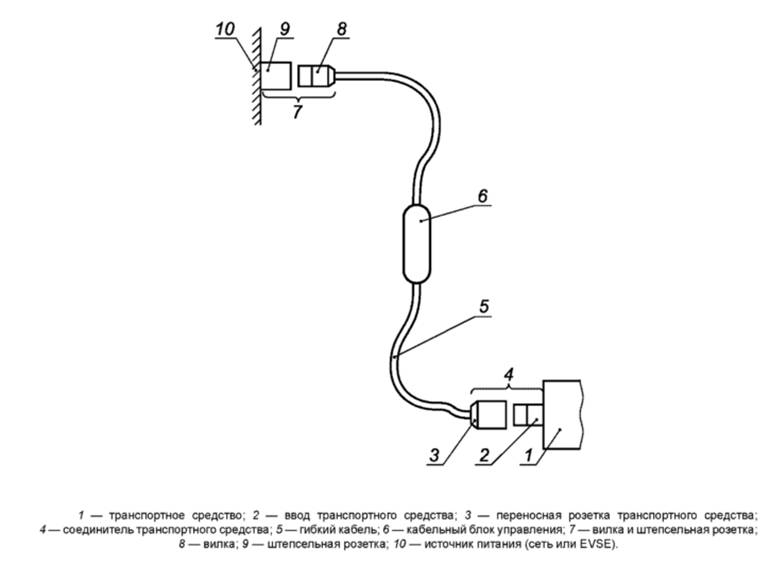 10
9
8
7
6
5
4
3
2
1

1 — транспортное средство; 2 — ввод транспортного средства; 3 — переносная розетка транспортного средства; 4 — соединитель транспортного средства; 5 — гибкий кабель; 6 — кабельный блок управления; 7 — вилка и штепсельная розетка; 8 — вилка; 9 — штепсельная розетка; 10 — источник питания (сеть или EVSE).