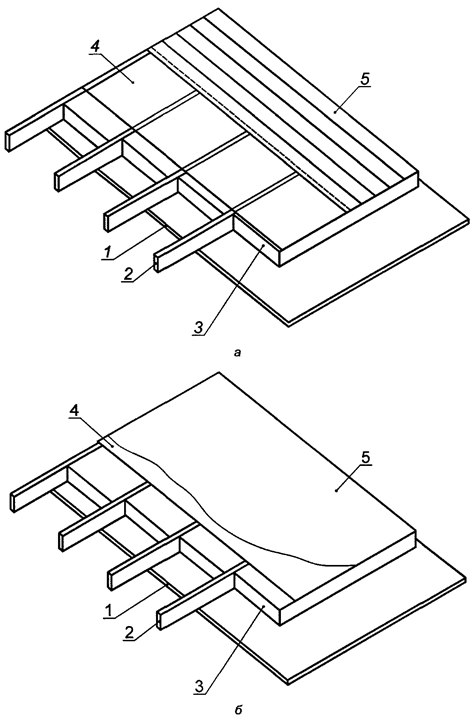 4
5
1
2
3
а
4
5
1
2
3
б