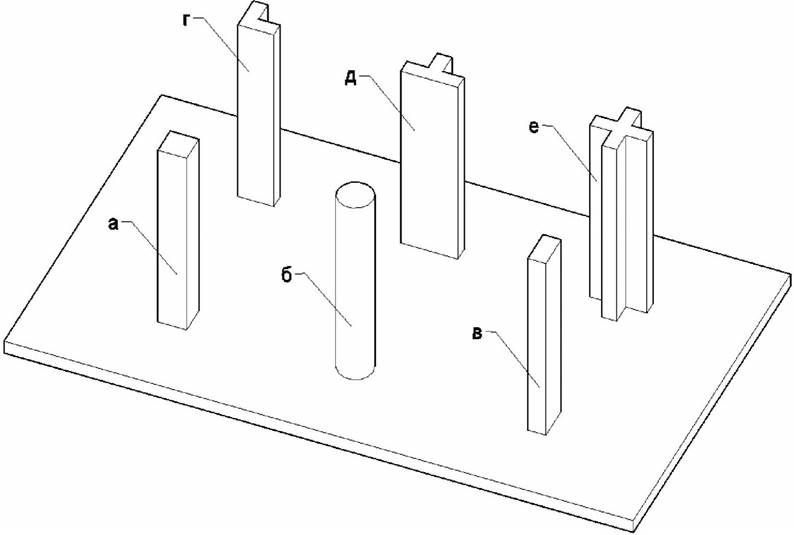 г
д
е
а
б
в