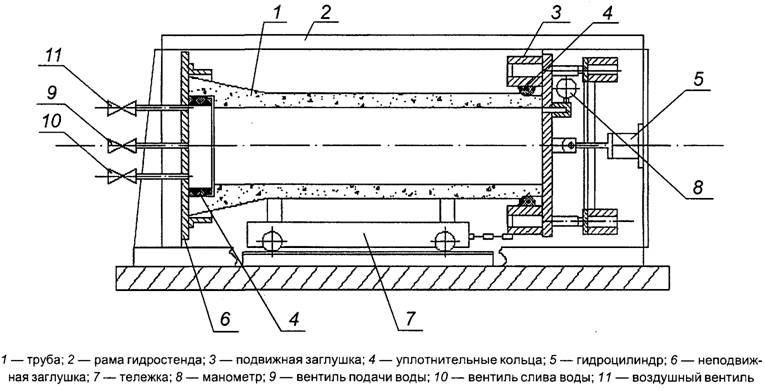 1
2
3
4
11
9
10
5
8
6
4
7

1 — труба; 2 — рама гидростенда; 3 — подвижная заглушка; 4 — уплотнительные кольца; 5 — гидроцилиндр; 6 — неподвижная заглушка; 7 — тележка; 8 — манометр; 9 — вентиль подачи воды; 10 — вентиль слива воды; 11 — воздушный вентиль