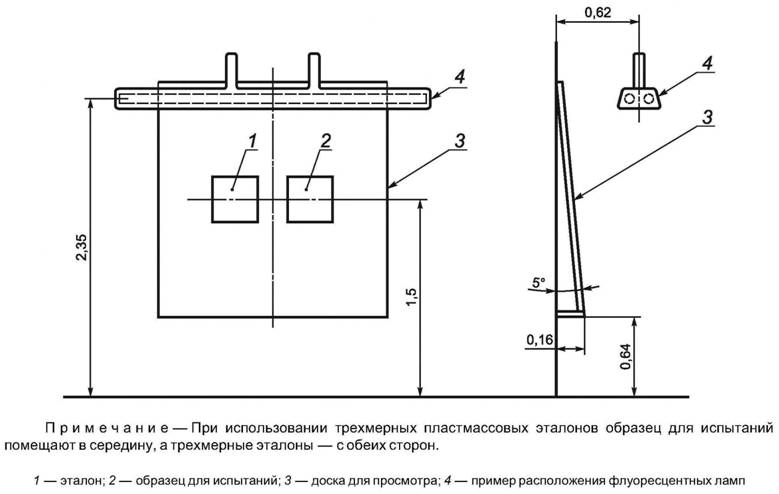 0,62

4

4

3

1

2

3

2,35

1,5

5°

0,16

0,64

Примечание — При использовании трехмерных пластмассовых эталонов образец для испытаний помещают в середину, а трехмерные эталоны — с обеих сторон.

1 — эталон; 2 — образец для испытаний; 3 — доска для просмотра; 4 — пример расположения флуоресцентных ламп