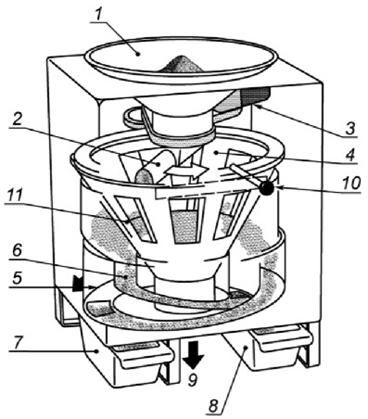 1
2
3
4
10
11
6
5
7
9
8