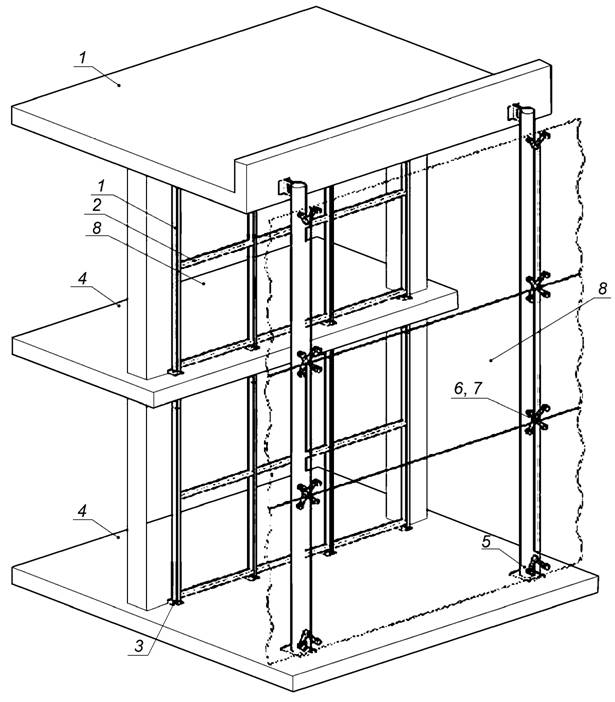 1
1
2
8
4
8
6, 7
4
5
3