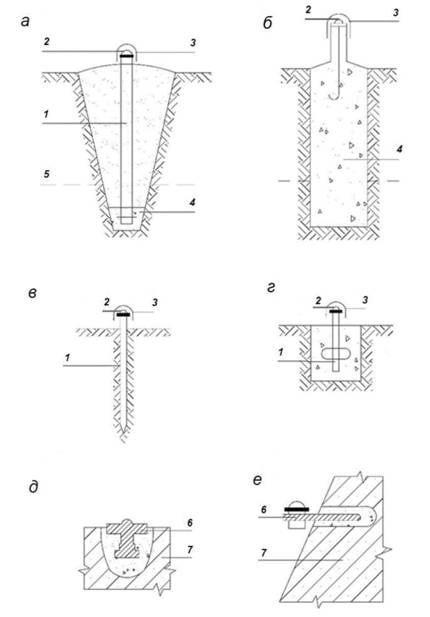 а
2
3
1
5
4

б
2
3
4

в
2
3
1

г
2
3
1

д
6
7

е
6
7