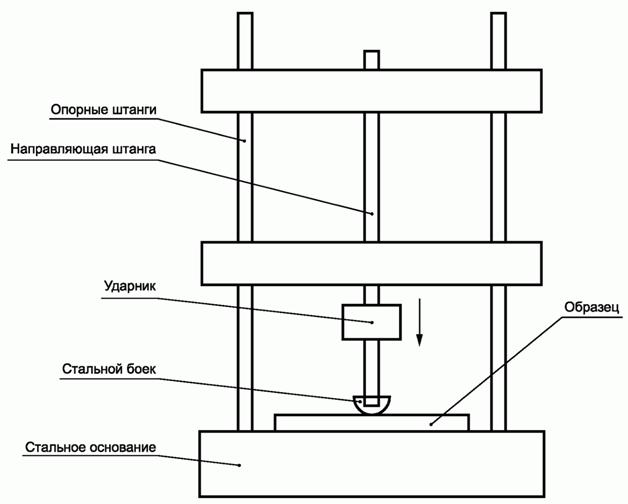 Опорные штанги
Направляющая штанга
Ударник
Образец
Стальной боек
Стальное основание