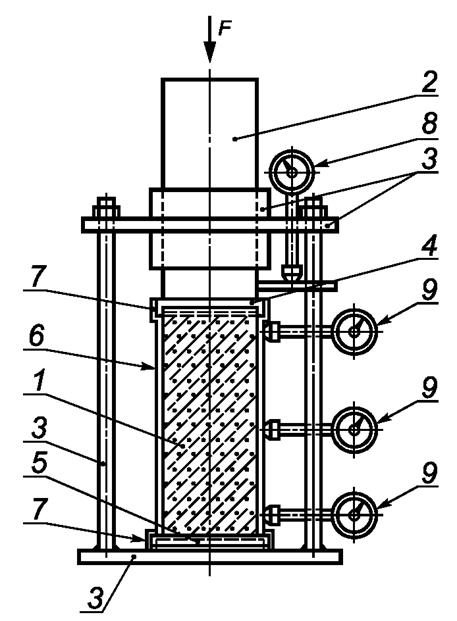 F
2
8
3
4
7
9
6
1
9
3
5
9
7
3