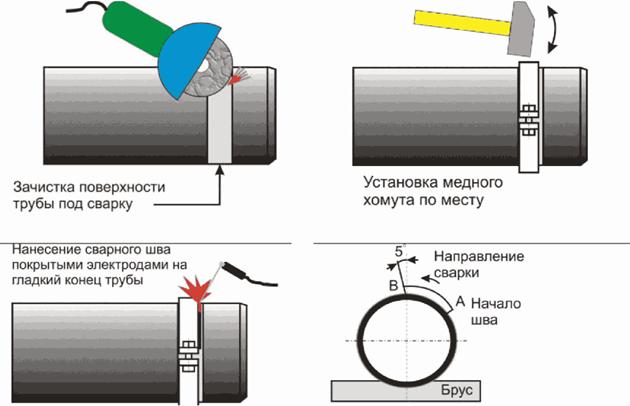 Зачистка поверхности трубы под сварку

Установка медного хомута по месту

Нанесение сварного шва покрытыми электродами на гладкий конец трубы

5°

Направление сварки

B

A

Начало шва

Брус