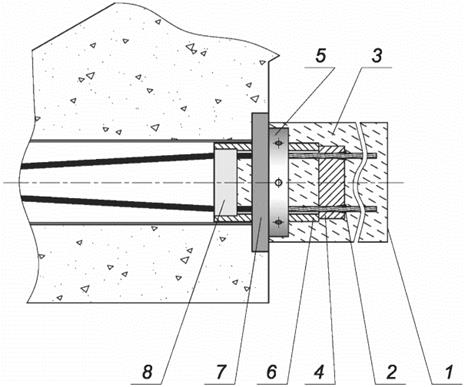 5
3
8
7
6
4
2
1