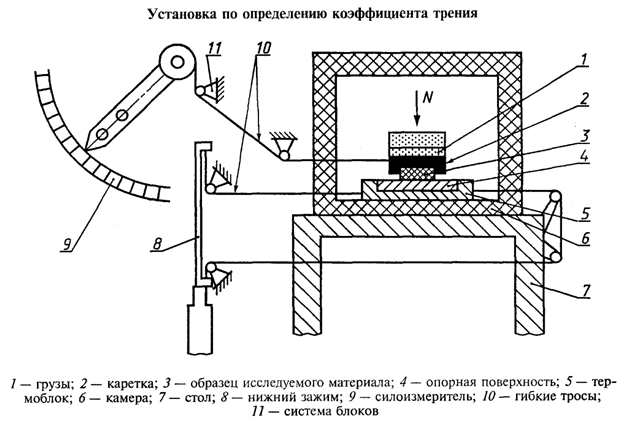 Установка по определению коэффициента трения

11

10

1

N

2

3

4

5

6

7

8

9

1 — грузы; 2 — каретка; 3 — образец исследуемого материала; 4 — опорная поверхность; 5 — термоблок; 6 — камера; 7 — стол; 8 — нижний зажим; 9 — силоизмеритель; 10 — гибкие тросы; 11 — система блоков