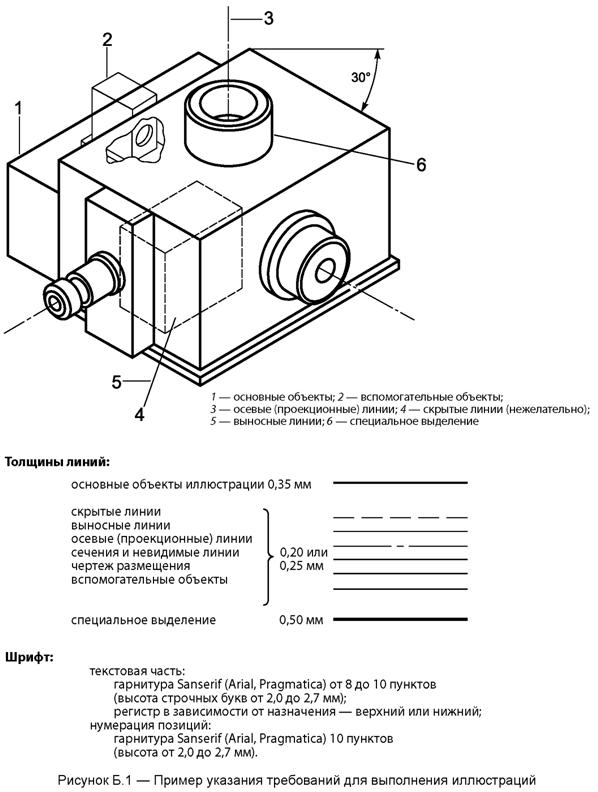 3

2

30°

1

6

5

4

1 — основные объекты; 2 — вспомогательные объекты;
3 — осевые (проекционные) линии; 4 — скрытые линии (нежелательно);
5 — выносные линии; 6 — специальное выделение

Толщины линий:

основные объекты иллюстрации 0,35 мм

скрытые линии
выносные линии
осевые (проекционные) линии
сечения и невидимые линии
чертеж размещения
вспомогательные объекты

0,20 или
0,25 мм

специальное выделение 0,50 мм

Шрифт:

текстовая часть:
гарнитура Sanserif (Arial, Pragmatica) от 8 до 10 пунктов (высота строчных букв от 2,0 до 2,7 мм);
регистр в зависимости от назначения — верхний или нижний;
нумерация позиций:
гарнитура Sanserif (Arial, Pragmatica) 10 пунктов (высота от 2,0 до 2,7 мм).

Рисунок Б.1 — Пример указания требований для выполнения иллюстраций