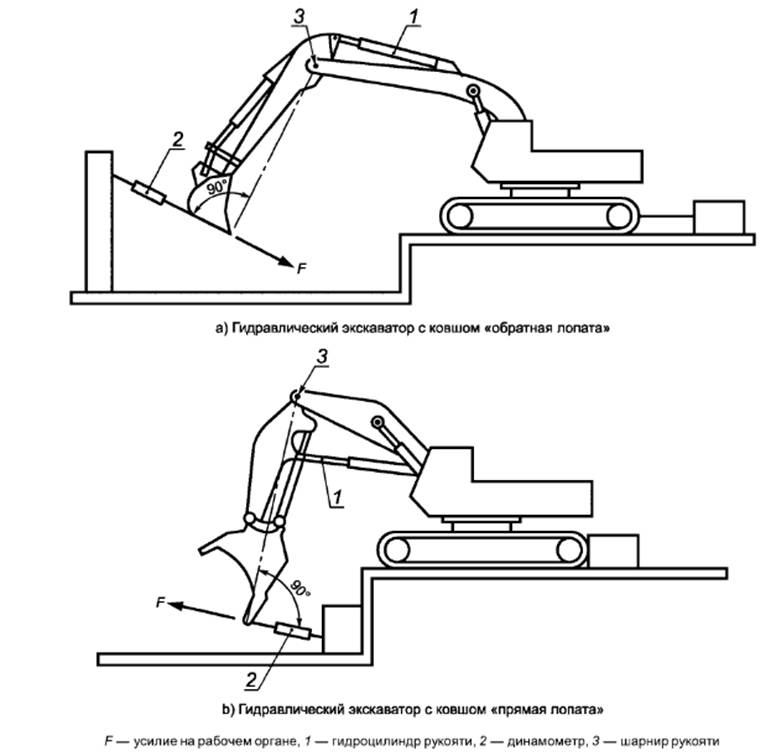 3

1

2

90°

F

a) Гидравлический экскаватор с ковшом «обратная лопата»

3

1

90°

F

2

b) Гидравлический экскаватор с ковшом «прямая лопата»

F — усилие на рабочем органе, 1 — гидроцилиндр рукояти, 2 — динамометр, 3 — шарнир рукояти